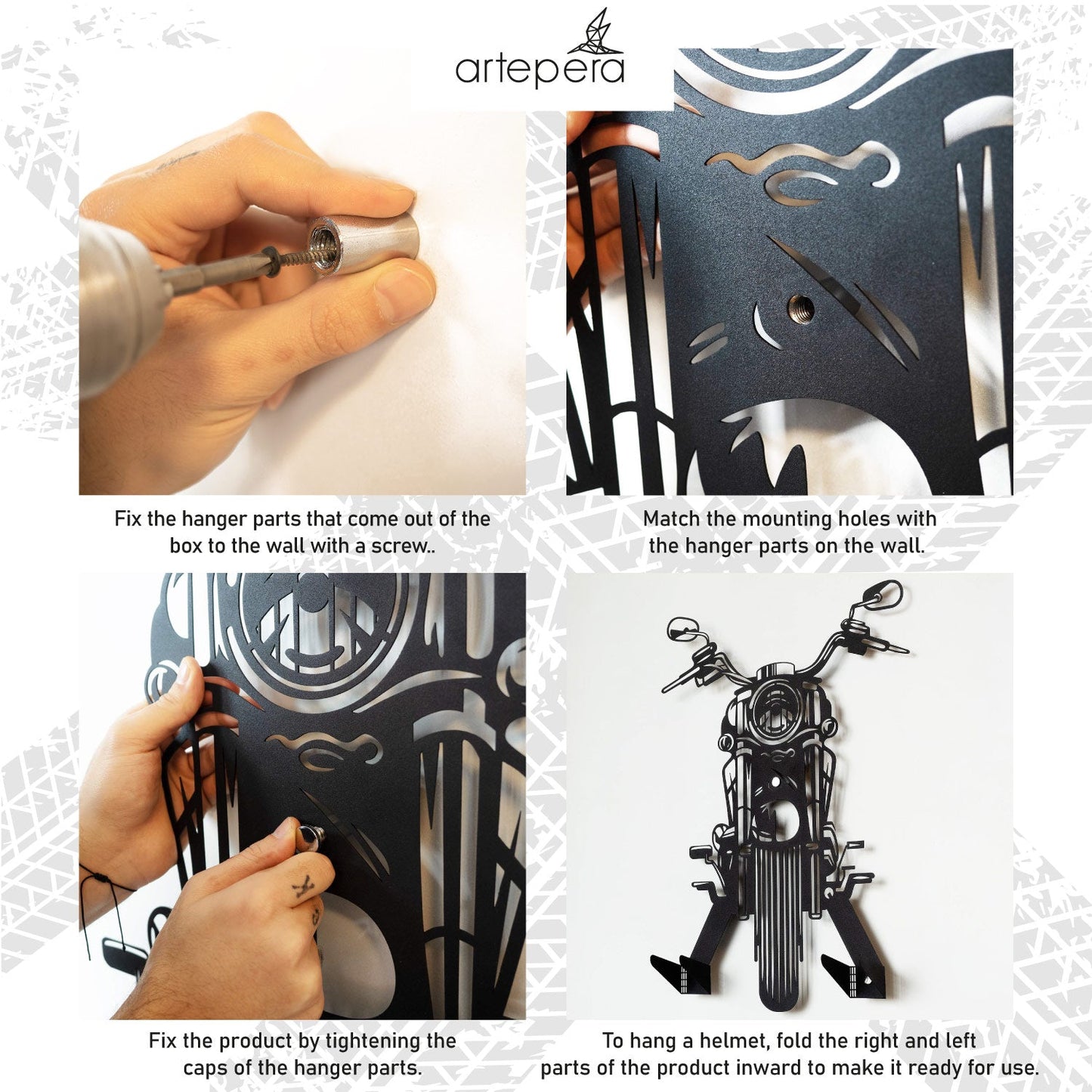 artepera

Fix the hanger parts that come out of the box to the wall with a screw..

Match the mounting holes with the hanger parts on the wall.

Fix the product by tightening the caps of the hanger parts.

To hang a helmet, fold the right and left parts of the product inward to make it ready for use.