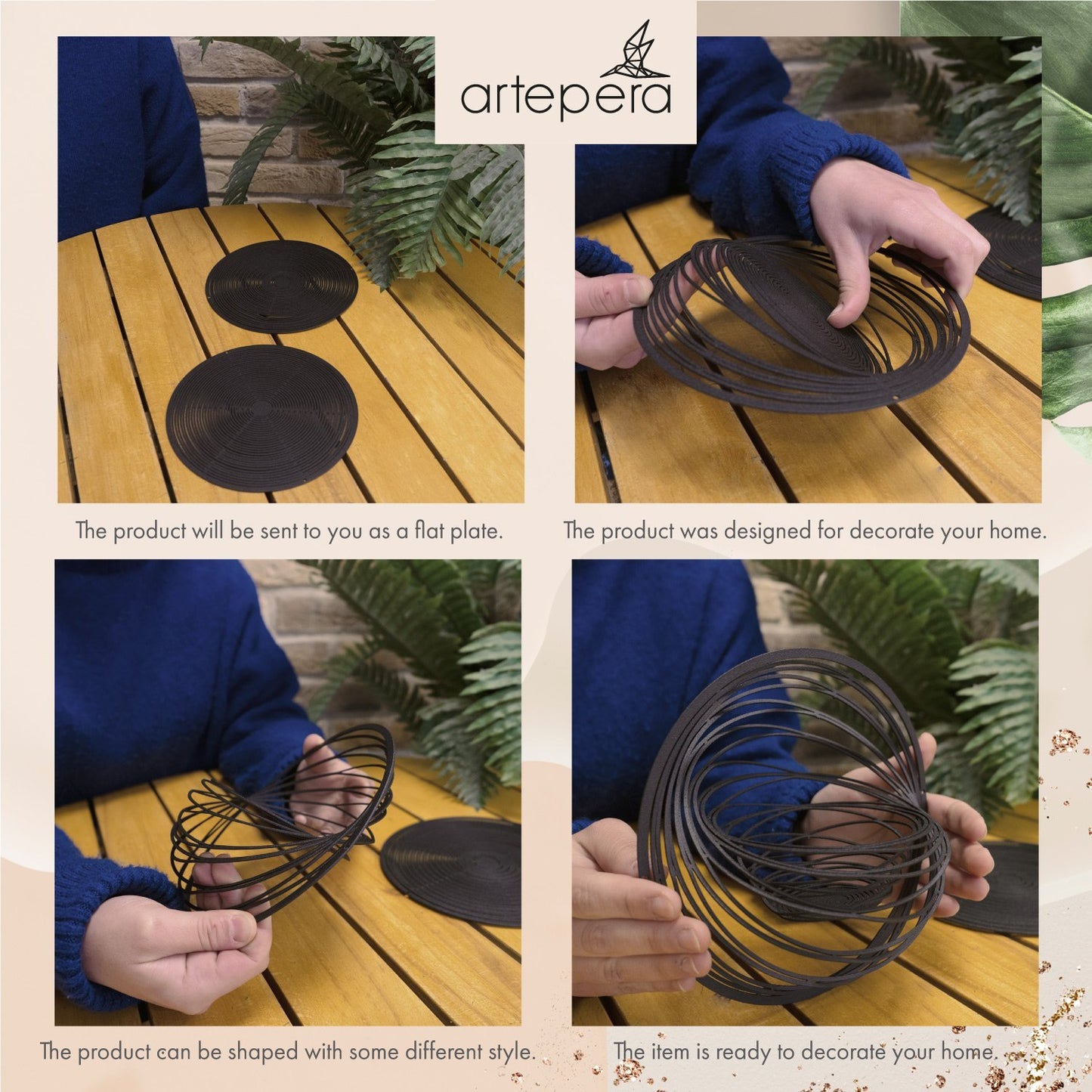 artepera

The product will be sent to you as a flat plate.

The product was designed for decorate your home.

The product can be shaped with some different style.

The item is ready to decorate your home.