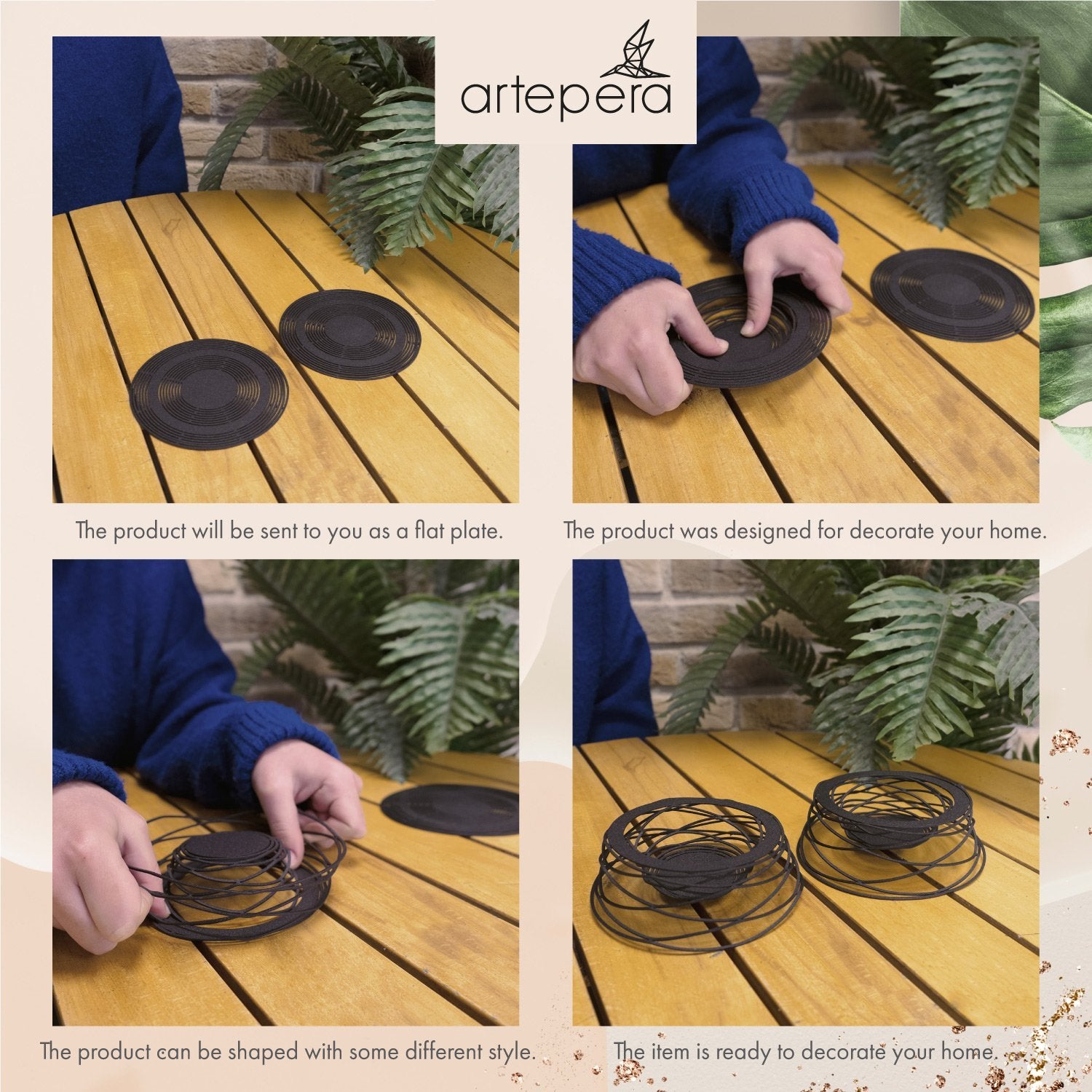 artepera

The product will be sent to you as a flat plate.

The product was designed for decorate your home.

The product can be shaped with some different style.

The item is ready to decorate your home.